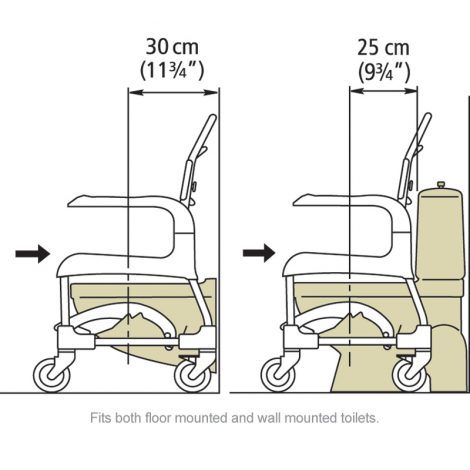 30 cm
(11¾")

25 cm
(9¾")

Fits both floor mounted and wall mounted toilets.